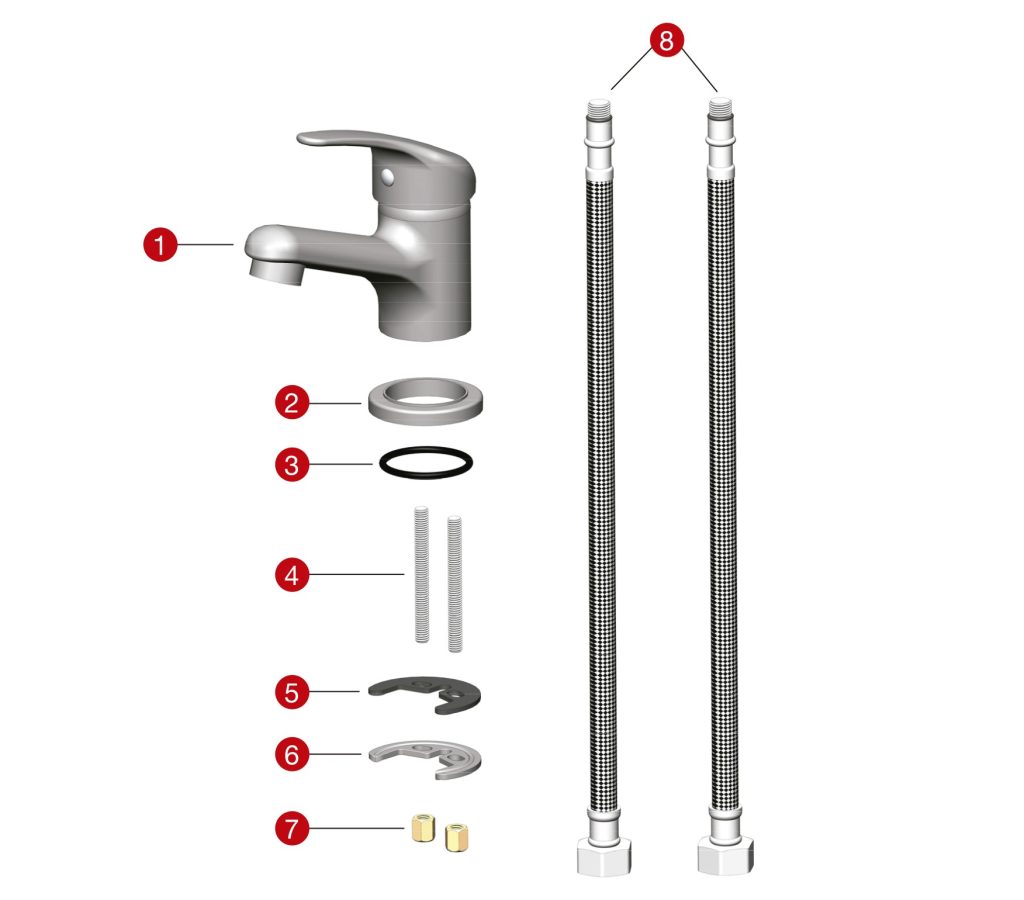 8
1
2
3
4
5
6
7