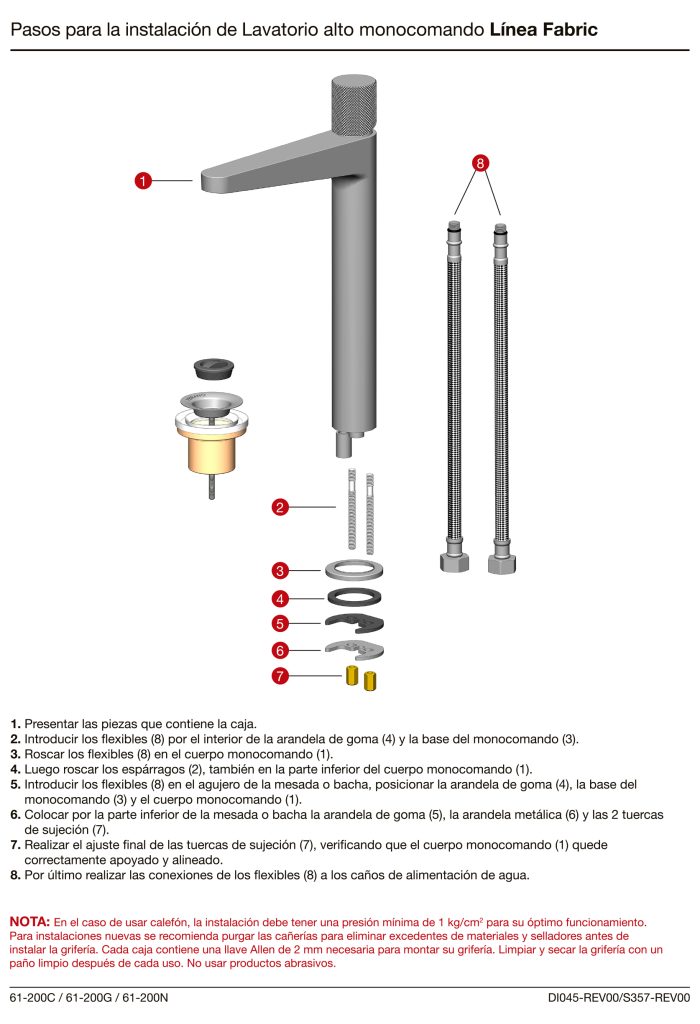 Pasos para la instalación de Lavatorio alto monocomando **Línea Fabric**

1

8

2

3

4

5

6

7

**1.** Presentar las piezas que contiene la caja.
**2.** Introducir los flexibles (8) por el interior de la arandela de goma (4) y la base del monocomando (3).
**3.** Roscar los flexibles (8) en el cuerpo monocomando (1).
**4.** Luego roscar los espárragos (2), también en la parte inferior del cuerpo monocomando (1).
**5.** Introducir los flexibles (8) en el agujero de la mesada o bacha, posicionar la arandela de goma (4), la base del monocomando (3) y el cuerpo monocomando (1).
**6.** Colocar por la parte inferior de la mesada o bacha la arandela de goma (5), la arandela metálica (6) y las 2 tuercas de sujeción (7).
**7.** Realizar el ajuste final de las tuercas de sujeción (7), verificando que el cuerpo monocomando (1) quede correctamente apoyado y alineado.
**8.** Por último realizar las conexiones de los flexibles (8) a los caños de alimentación de agua.

**NOTA:** En el caso de usar calefón, la instalación debe tener una presión mínima de 1 kg/cm$^2$ para su óptimo funcionamiento. Para instalaciones nuevas se recomienda purgar las cañerías para eliminar excedentes de materiales y selladores antes de instalar la grifería. Cada caja contiene una llave Allen de 2 mm necesaria para montar su grifería. Limpiar y secar la grifería con un paño limpio después de cada uso. No usar productos abrasivos.

61-200C / 61-200G / 61-200N

DI045-REV00/S357-REV00