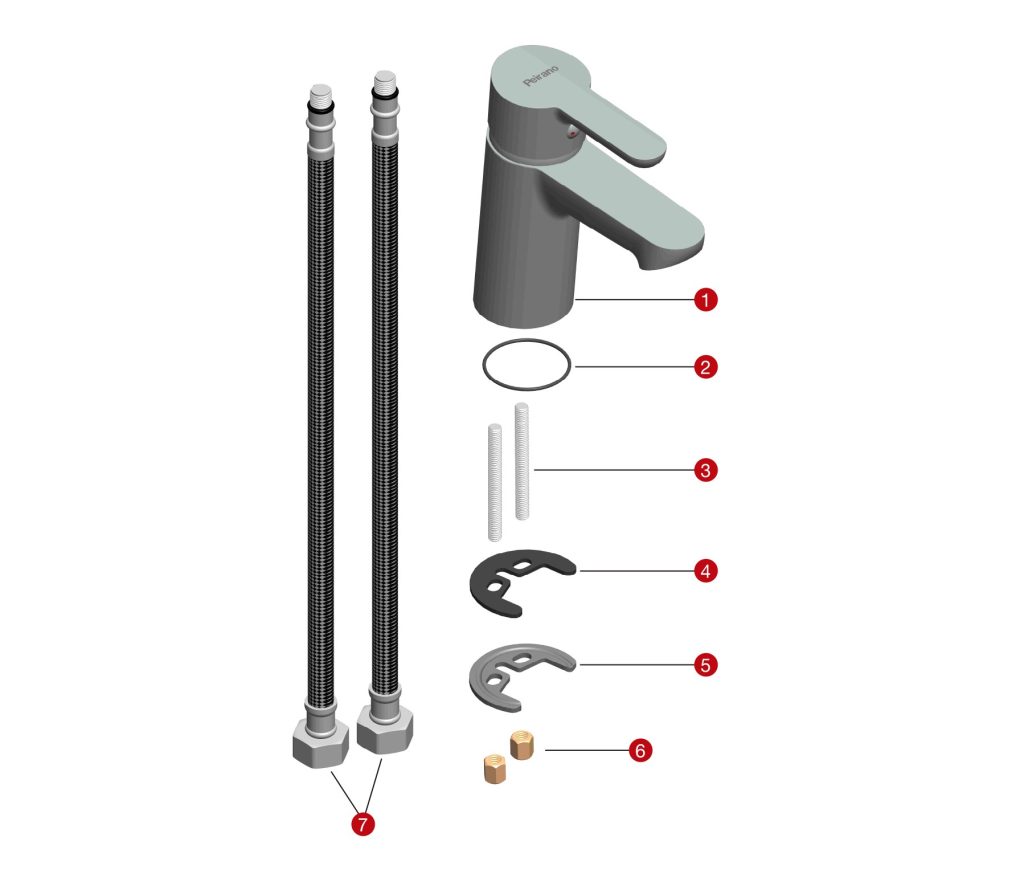 Peirano
1
2
3
4
5
6
7