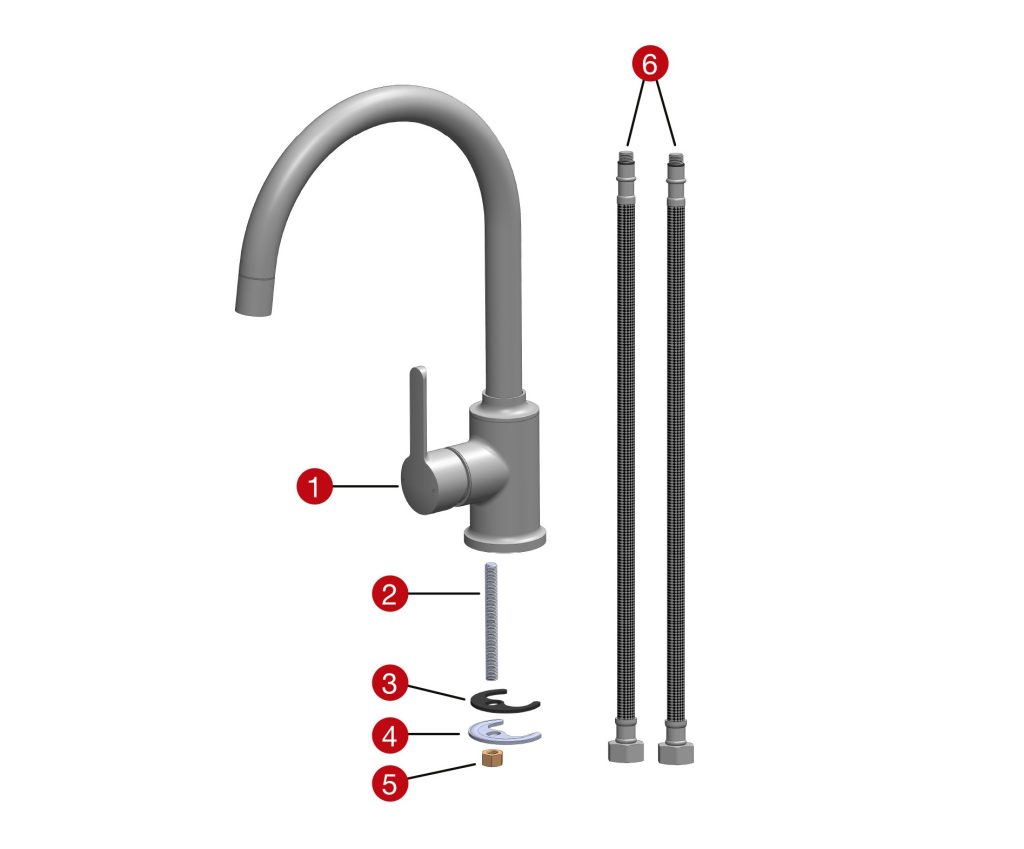 6
1
2
3
4
5