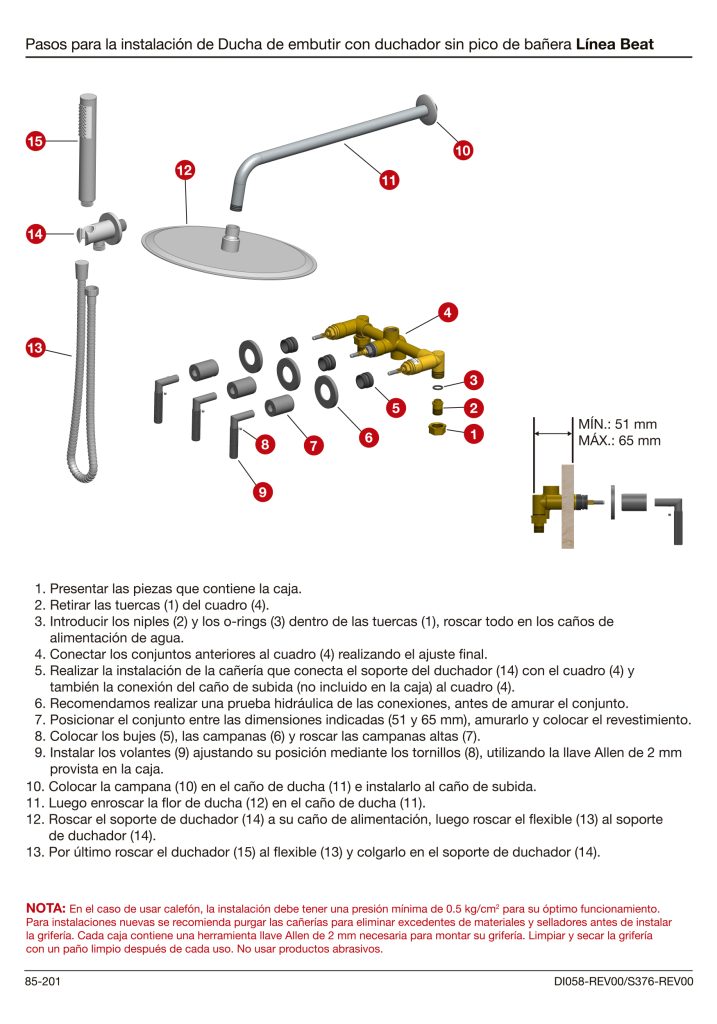 Pasos para la instalación de Ducha de embutir con duchador sin pico de bañera **Línea Beat**

15
12
11
10
14
13
4
3
2
1
5
6
7
8
9

MÍN.: 51 mm
MÁX.: 65 mm

1. Presentar las piezas que contiene la caja.
2. Retirar las tuercas (1) del cuadro (4).
3. Introducir los niples (2) y los o-rings (3) dentro de las tuercas (1), roscar todo en los caños de alimentación de agua.
4. Conectar los conjuntos anteriores al cuadro (4) realizando el ajuste final.
5. Realizar la instalación de la cañería que conecta el soporte del duchador (14) con el cuadro (4) y también la conexión del caño de subida (no incluido en la caja) al cuadro (4).
6. Recomendamos realizar una prueba hidráulica de las conexiones, antes de amurar el conjunto.
7. Posicionar el conjunto entre las dimensiones indicadas (51 y 65 mm), amurarlo y colocar el revestimiento.
8. Colocar los bujes (5), las campanas (6) y roscar las campanas altas (7).
9. Instalar los volantes (9) ajustando su posición mediante los tornillos (8), utilizando la llave Allen de 2 mm provista en la caja.
10. Colocar la campana (10) en el caño de ducha (11) e instalarlo al caño de subida.
11. Luego enroscar la flor de ducha (12) en el caño de ducha (11).
12. Roscar el soporte de duchador (14) a su caño de alimentación, luego roscar el flexible (13) al soporte de duchador (14).
13. Por último roscar el duchador (15) al flexible (13) y colgarlo en el soporte de duchador (14).

**NOTA:** En el caso de usar calefón, la instalación debe tener una presión mínima de 0.5 kg/cm$^2$ para su óptimo funcionamiento. Para instalaciones nuevas se recomienda purgar las cañerías para eliminar excedentes de materiales y selladores antes de instalar la grifería. Cada caja contiene una herramienta llave Allen de 2 mm necesaria para montar su grifería. Limpiar y secar la grifería con un paño limpio después de cada uso. No usar productos abrasivos.

85-201
DI058-REV00/S376-REV00